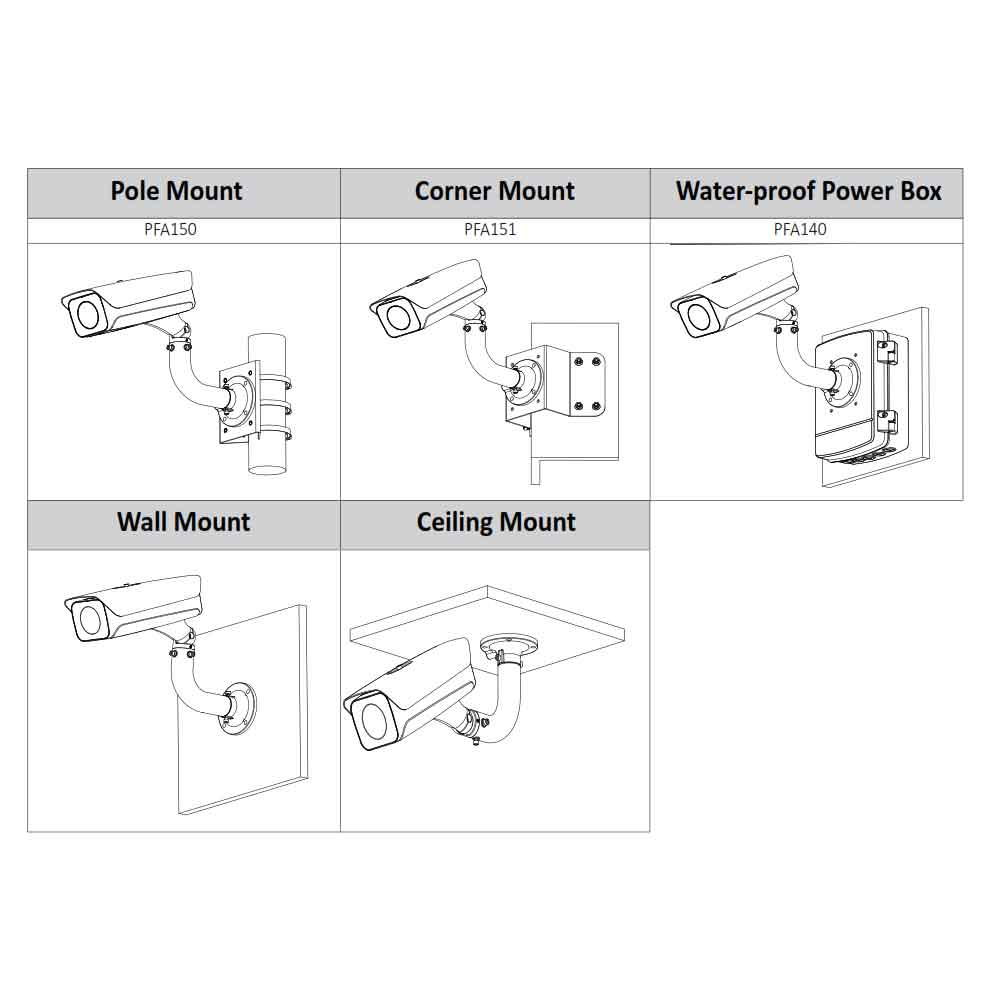 | Pole Mount | Corner Mount | Water-proof Power Box |
|---|---|---|
| PFA150 | PFA151 | PFA140 |

| Wall Mount | Ceiling Mount |
|---|---|